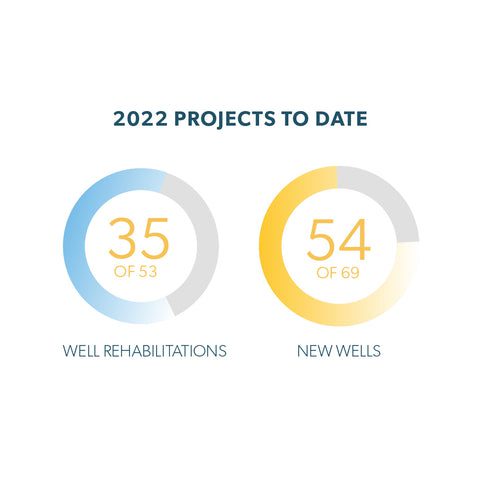 2022 PROJECTS TO DATE

35
OF 53

WELL REHABILITATIONS

54
OF 69

NEW WELLS